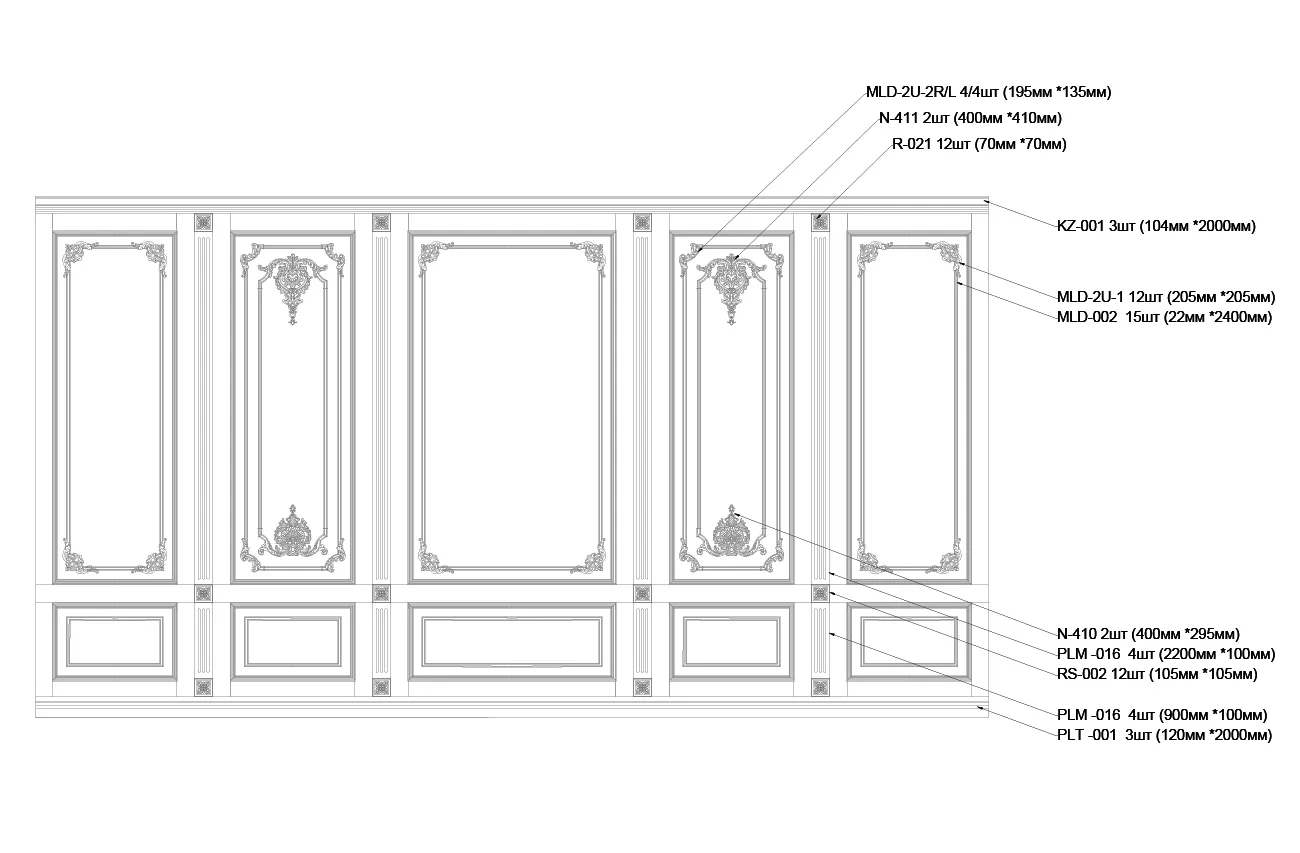 MLD-2U-2R/L 4/4шт (195мм *135мм)
N-411 2шт (400мм *410мм)
R-021 12шт (70мм *70мм)

KZ-001 3шт (104мм *2000мм)

MLD-2U-1 12шт (205мм *205мм)
MLD-002 15шт (22мм *2400мм)

N-410 2шт (400мм *295мм)
PLM -016 4шт (2200мм *100мм)
RS-002 12шт (105мм *105мм)

PLM -016 4шт (900мм *100мм)
PLT -001 3шт (120мм *2000мм)