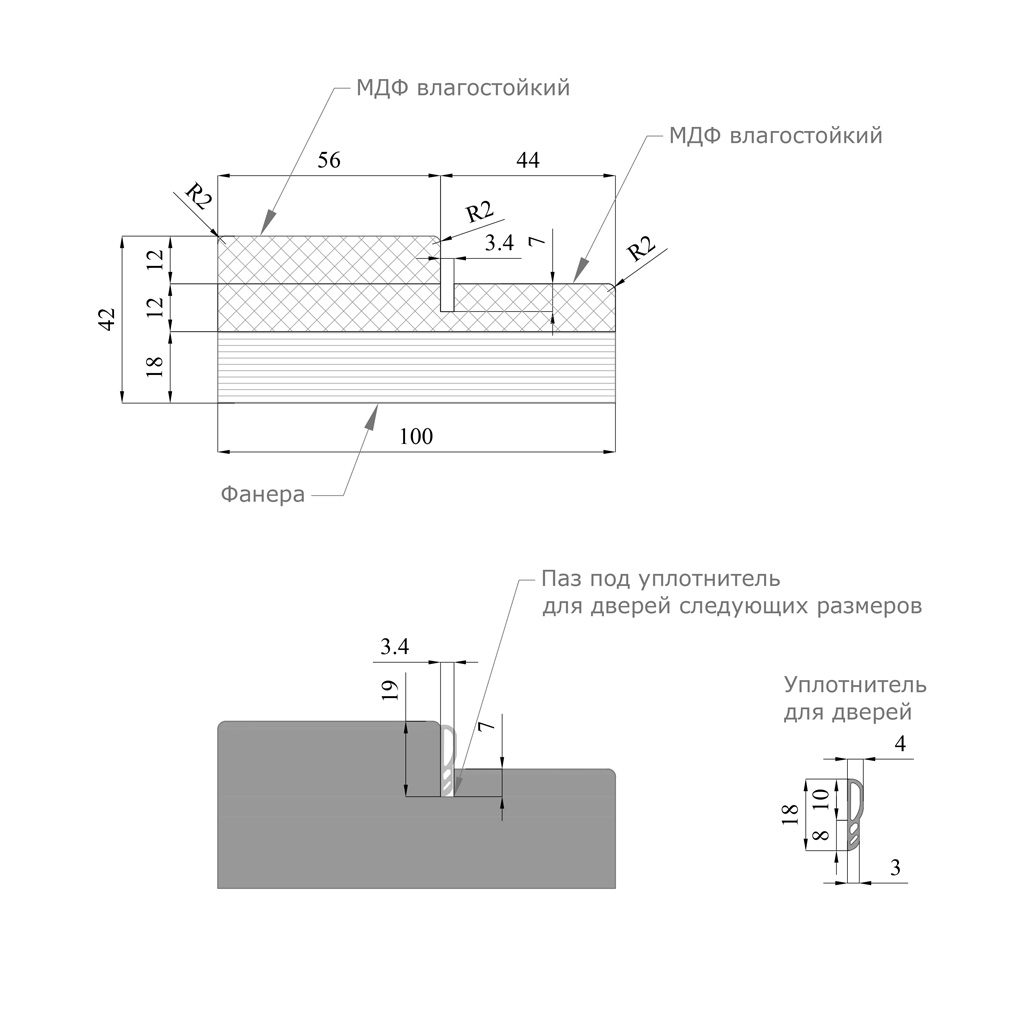 МДФ влагостойкий

МДФ влагостойкий

56

44

R2

R2

3.4

7

R2

12

12

42

18

100

Фанера

Паз под уплотнитель для дверей следующих размеров

3.4

19

7

Уплотнитель для дверей

4

18

10

8

3