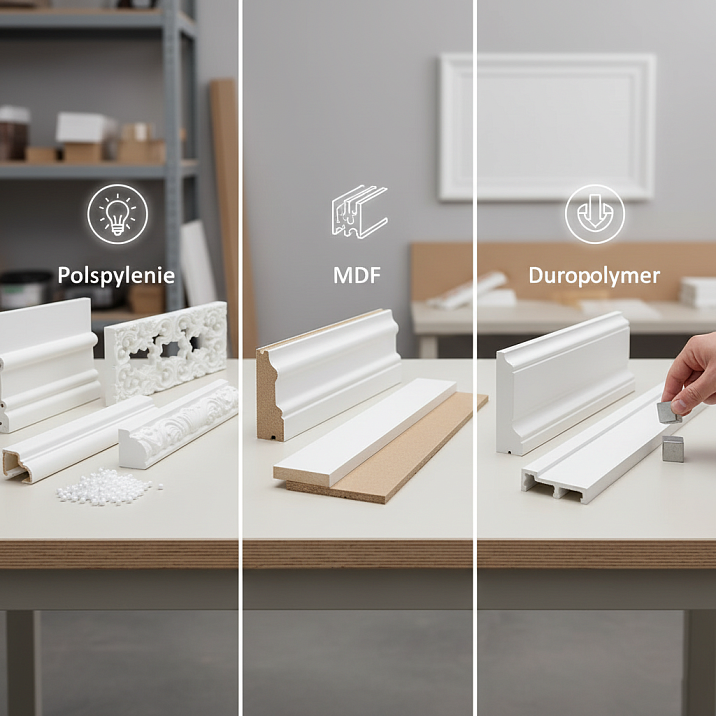 Polspylenie

MDF

Duropolymer